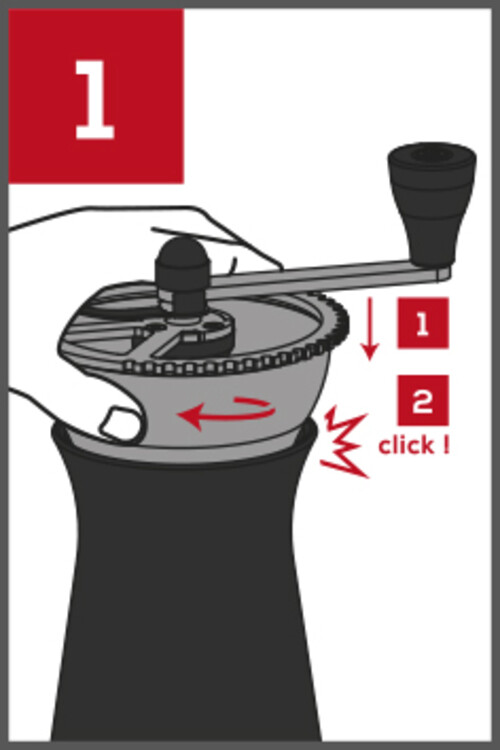 1

1

2

click !